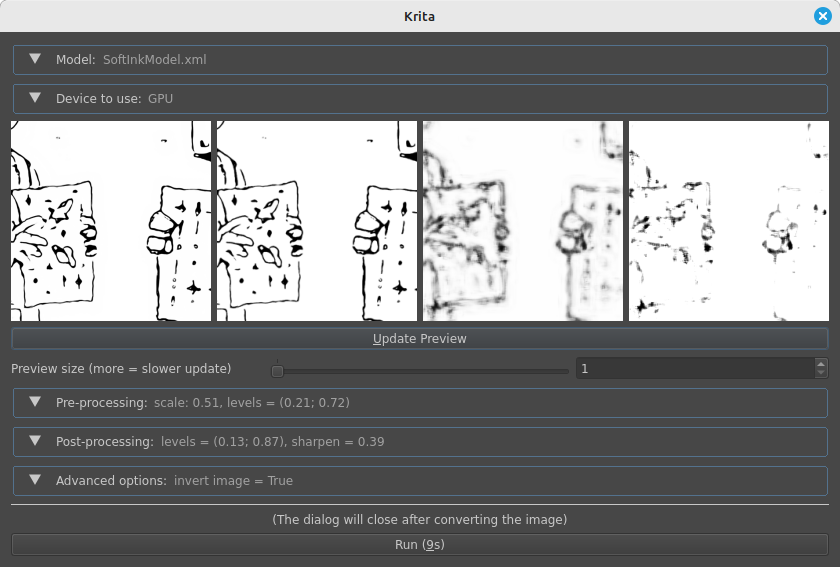 Krita

Model: SoftInkModel.xml

Device to use: GPU

Update Preview

Preview size (more = slower update)

1

Pre-processing: scale: 0.51, levels = (0.21; 0.72)

Post-processing: levels = (0.13; 0.87), sharpen = 0.39

Advanced options: invert image = True

(The dialog will close after converting the image)

Run (9s)