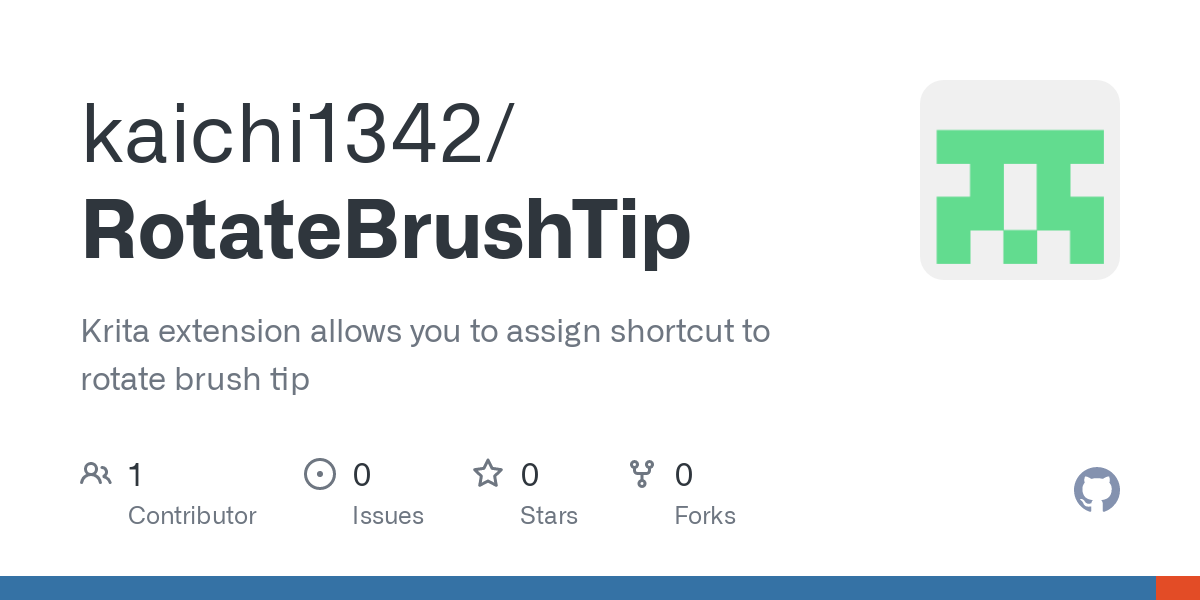 kaichi1342/
RotateBrushTip

Krita extension allows you to assign shortcut to rotate brush tip

1
Contributor

0
Issues

0
Stars

0
Forks