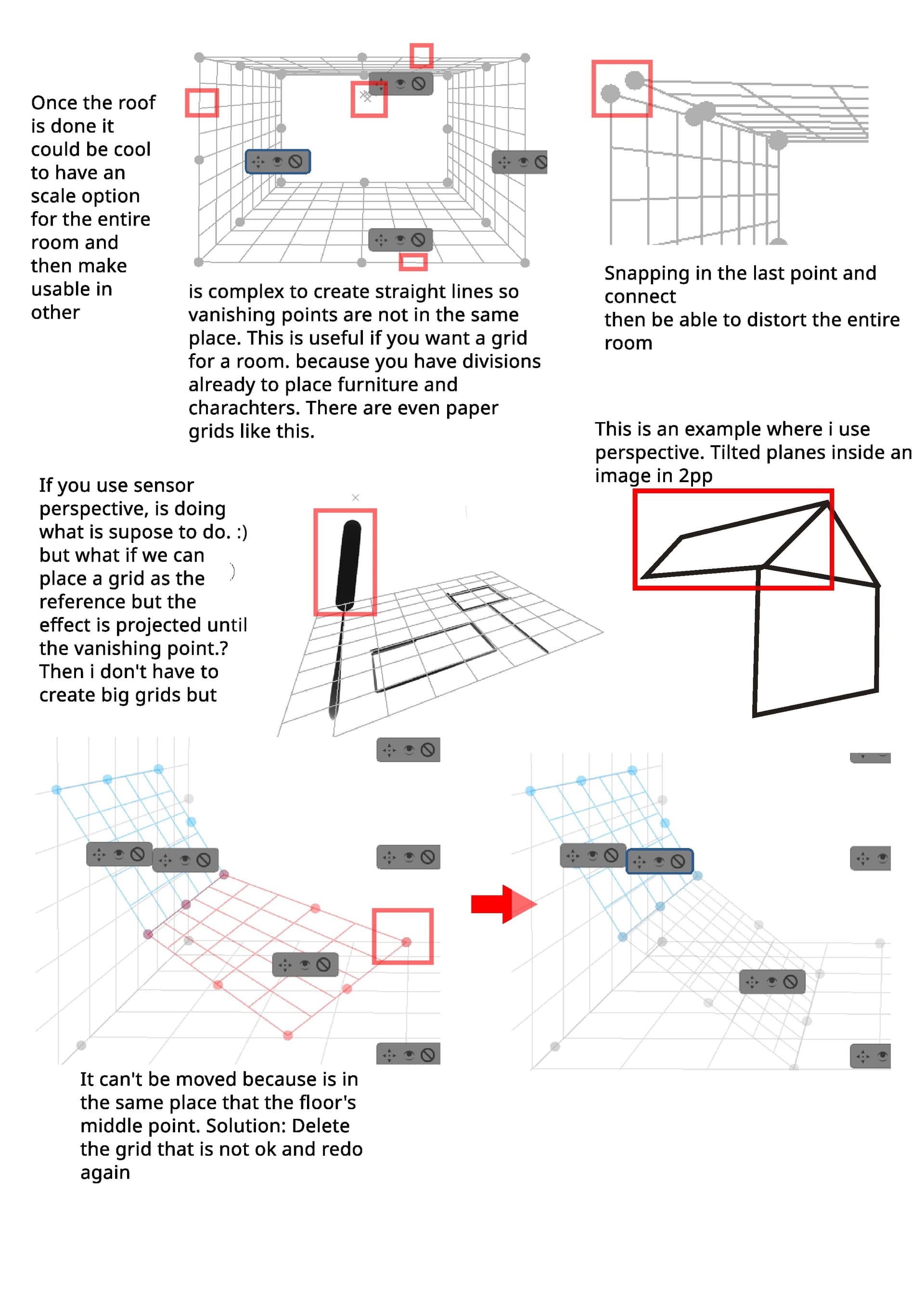 Once the roof is done it could be cool to have an scale option for the entire room and then make usable in other

is complex to create straight lines so vanishing points are not in the same place. This is useful if you want a grid for a room. because you have divisions already to place furniture and charachters. There are even paper grids like this.

Snapping in the last point and connect
then be able to distort the entire room

This is an example where i use perspective. Tilted planes inside an image in 2pp

If you use sensor perspective, is doing what is supose to do. :) but what if we can place a grid as the reference but the effect is projected until the vanishing point.? Then i don't have to create big grids but

It can't be moved because is in the same place that the floor's middle point. Solution: Delete the grid that is not ok and redo again